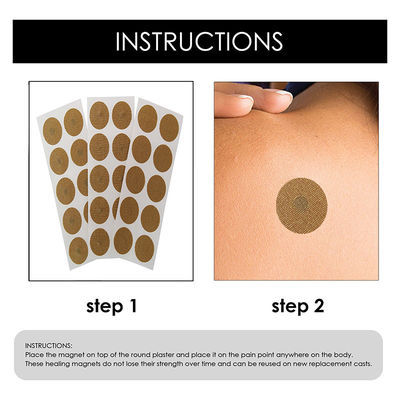 INSTRUCTIONS

step 1

step 2

INSTRUCTIONS:
Place the magnet on top of the round plaster and place it on the pain point anywhere on the body.
These healing magnets do not lose their strength over time and can be reused on new replacement casts.